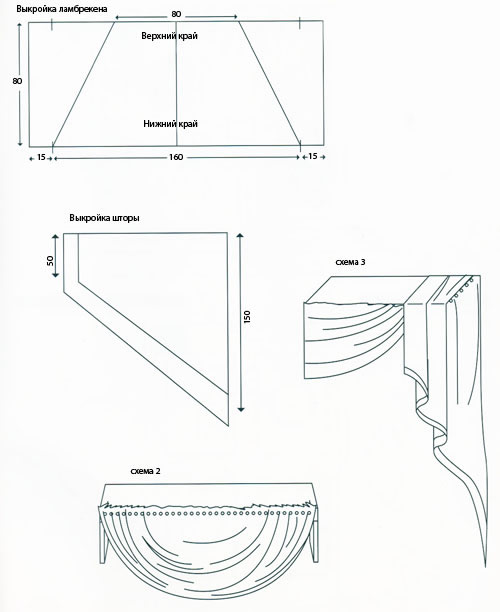 Выкройка ламбрекена

80

Верхний край

80

Нижний край

15

160

15

Выкройка шторы

50

150

схема 3

схема 2