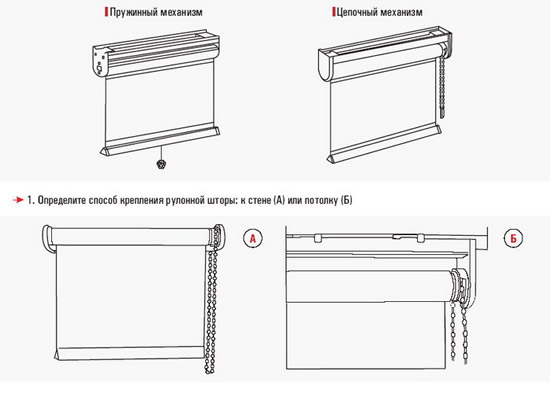 Пружинный механизм

Цепочный механизм

1. Определите способ крепления рулонной шторы: к стене (А) или потолку (Б)

А

Б