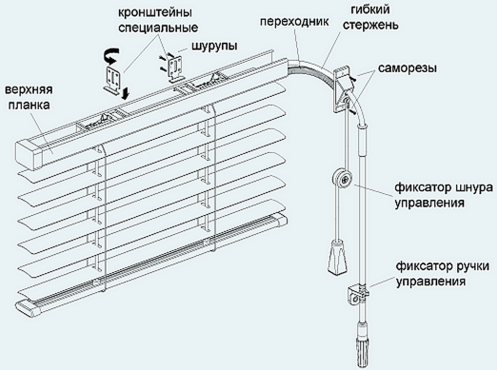 кронштейны специальные

шурупы

переходник

гибкий стержень

саморезы

верхняя планка

фиксатор шнура управления

фиксатор ручки управления