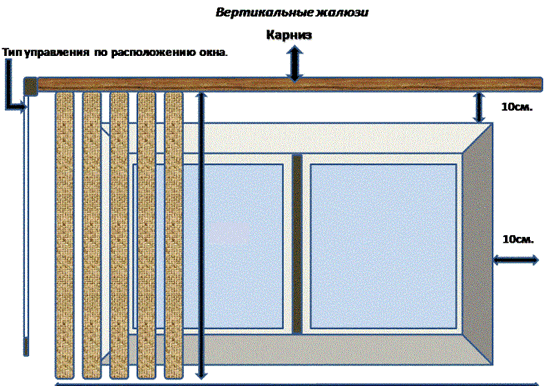 Вертикальные жалюзи

Карниз

Тип управления по расположению окна.

10см.

10см.