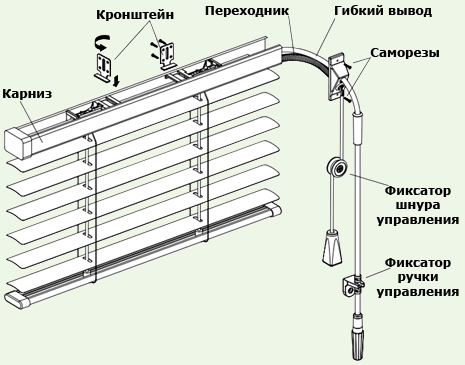 Кронштейн
Переходник
Гибкий вывод
Саморезы
Карниз
Фиксатор шнура управления
Фиксатор ручки управления